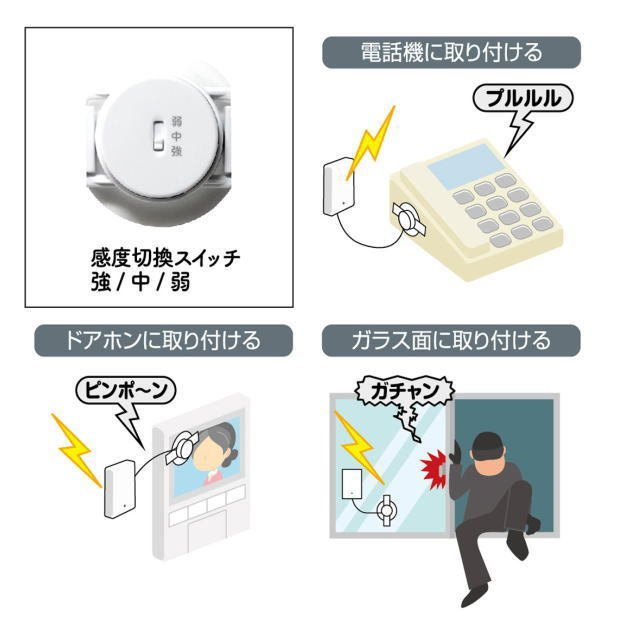 弱
中
強

感度切換スイッチ
強 / 中 / 弱

電話機に取り付ける

プルルル

ドアホンに取り付ける

ピンポ〜ン

ガラス面に取り付ける

ガチャン